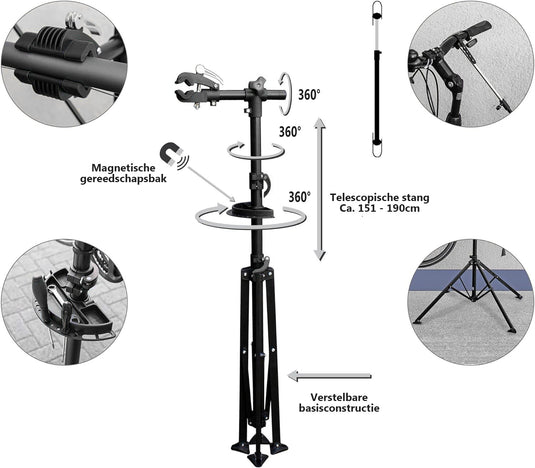 360°

360°

Magnetische gereedschapsbak

360°

Telescopische stang
Ca. 151 - 190cm

Verstelbare basisconstructie