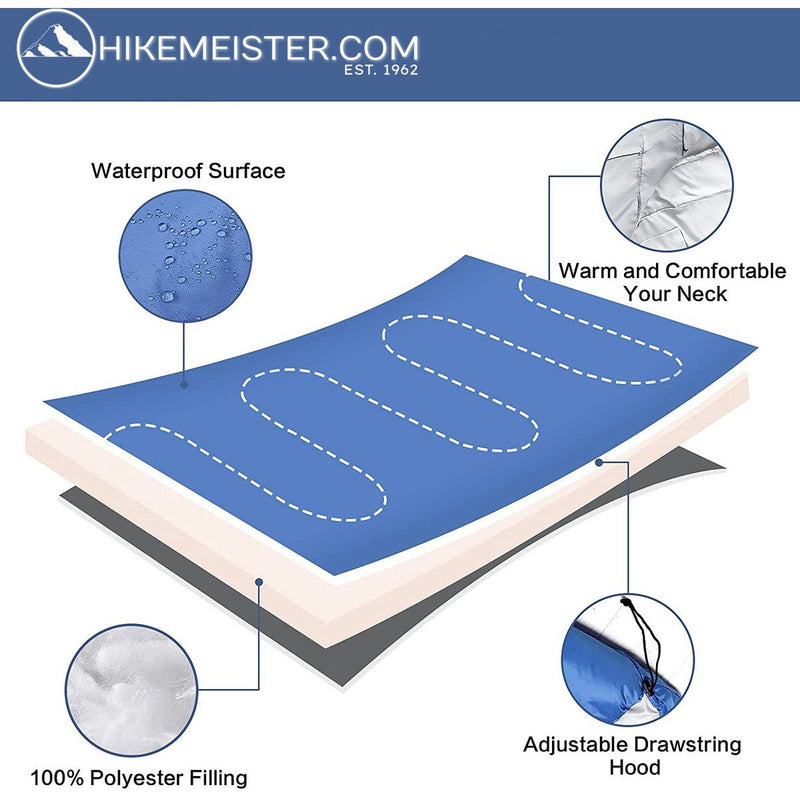 HIKEMEISTER.COM
EST. 1962

Waterproof Surface

Warm and Comfortable Your Neck

100% Polyester Filling

Adjustable Drawstring Hood