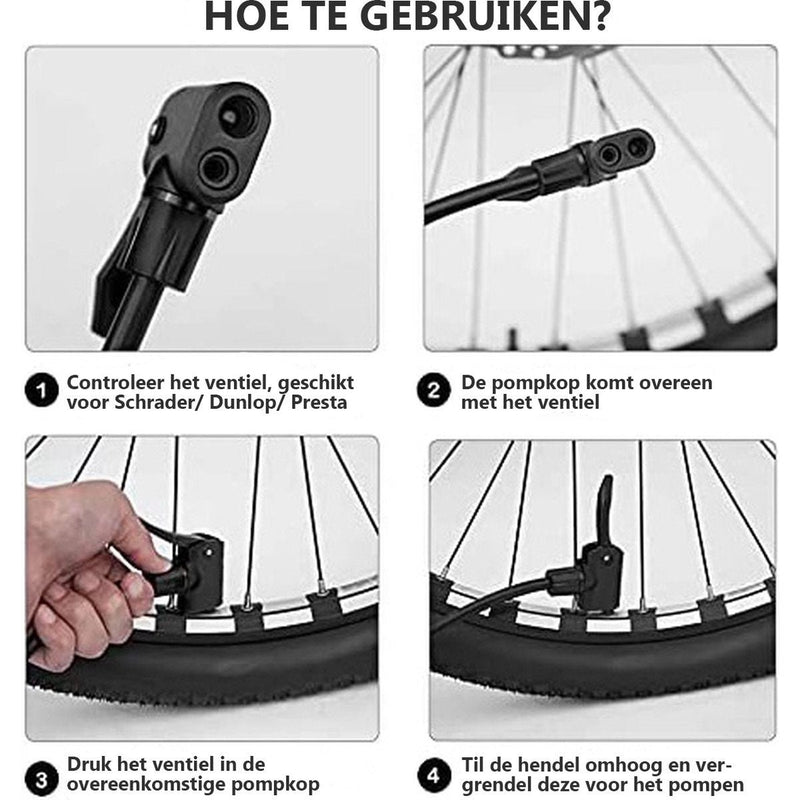 HOE TE GEBRUIKEN?

1 Controleer het ventiel, geschikt voor Schrader/ Dunlop/ Presta

2 De pompkop komt overeen met het ventiel

3 Druk het ventiel in de overeenkomstige pompkop

4 Til de hendel omhoog en vergrendel deze voor het pompen