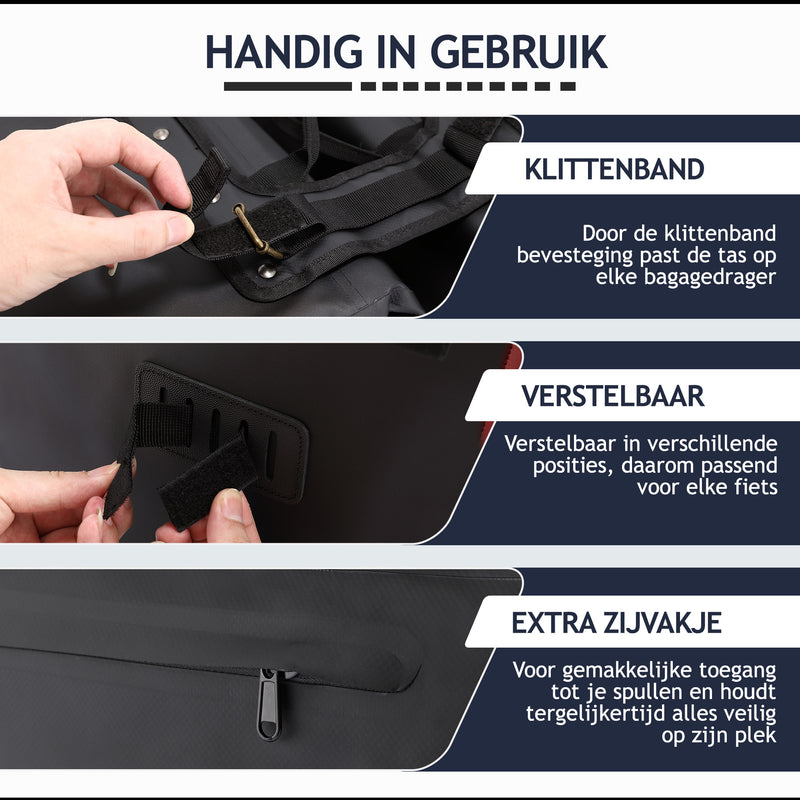 HANDIG IN GEBRUIK

KLITTENBAND

Door de klittenband bevesteging past de tas op elke bagagedrager

VERSTELBAAR

Verstelbaar in verschillende posities, daarom passend voor elke fiets

EXTRA ZIJVAKJE

Voor gemakkelijke toegang tot je spullen en houdt tergelijkertijd alles veilig op zijn plek